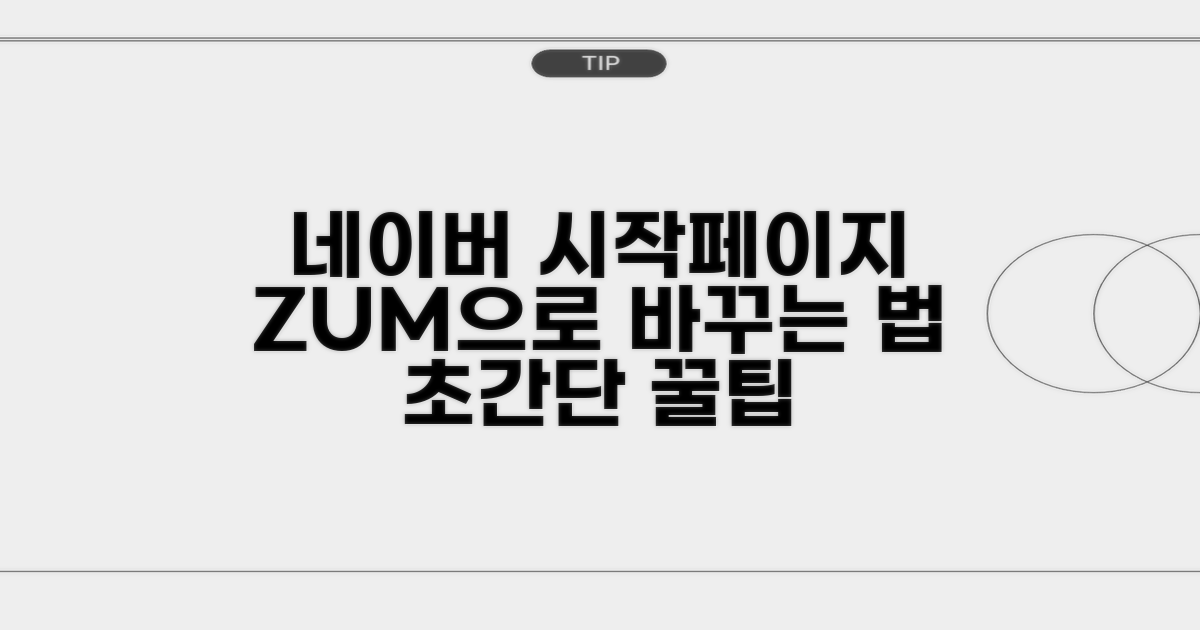 TIP

네이버 시작페이지 ZUM으로 바꾸는 법 초간단 꿀팁